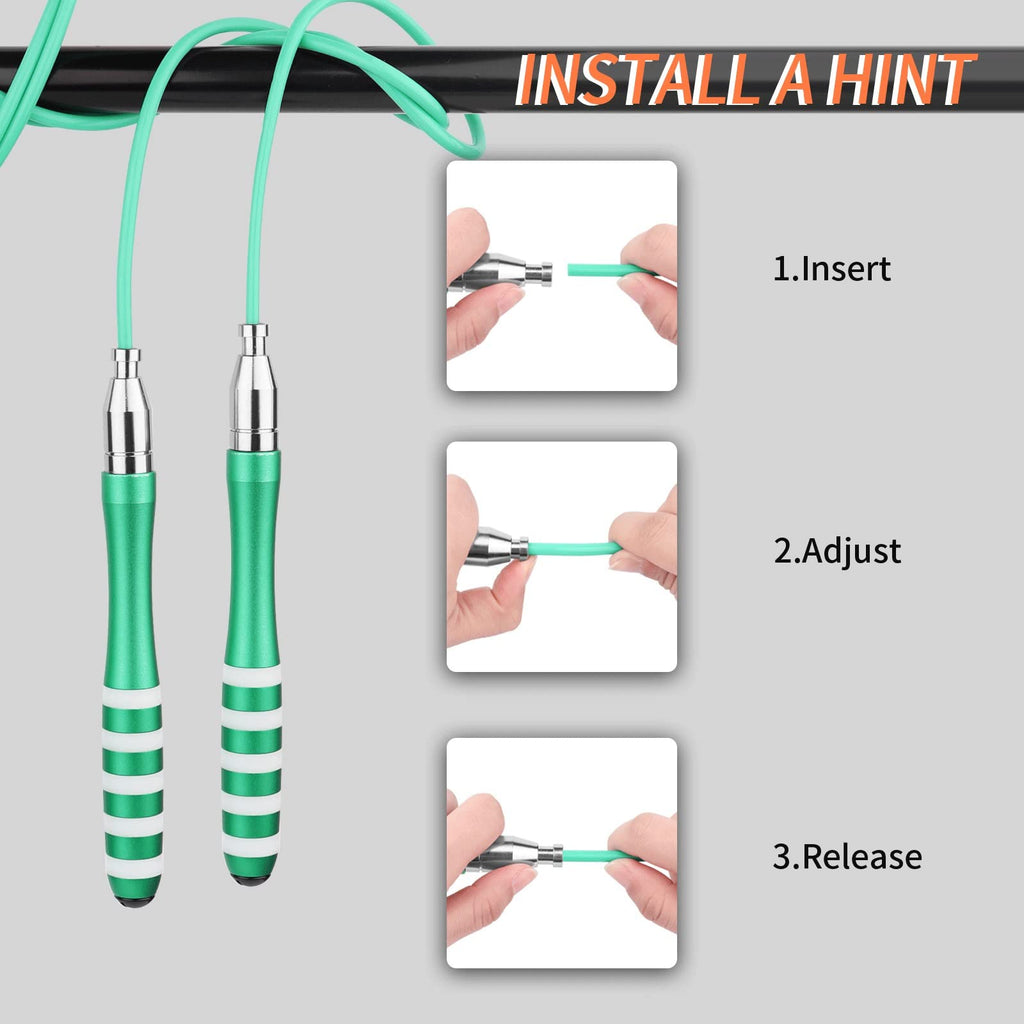 INSTALL A HINT

1.Insert

2.Adjust

3.Release